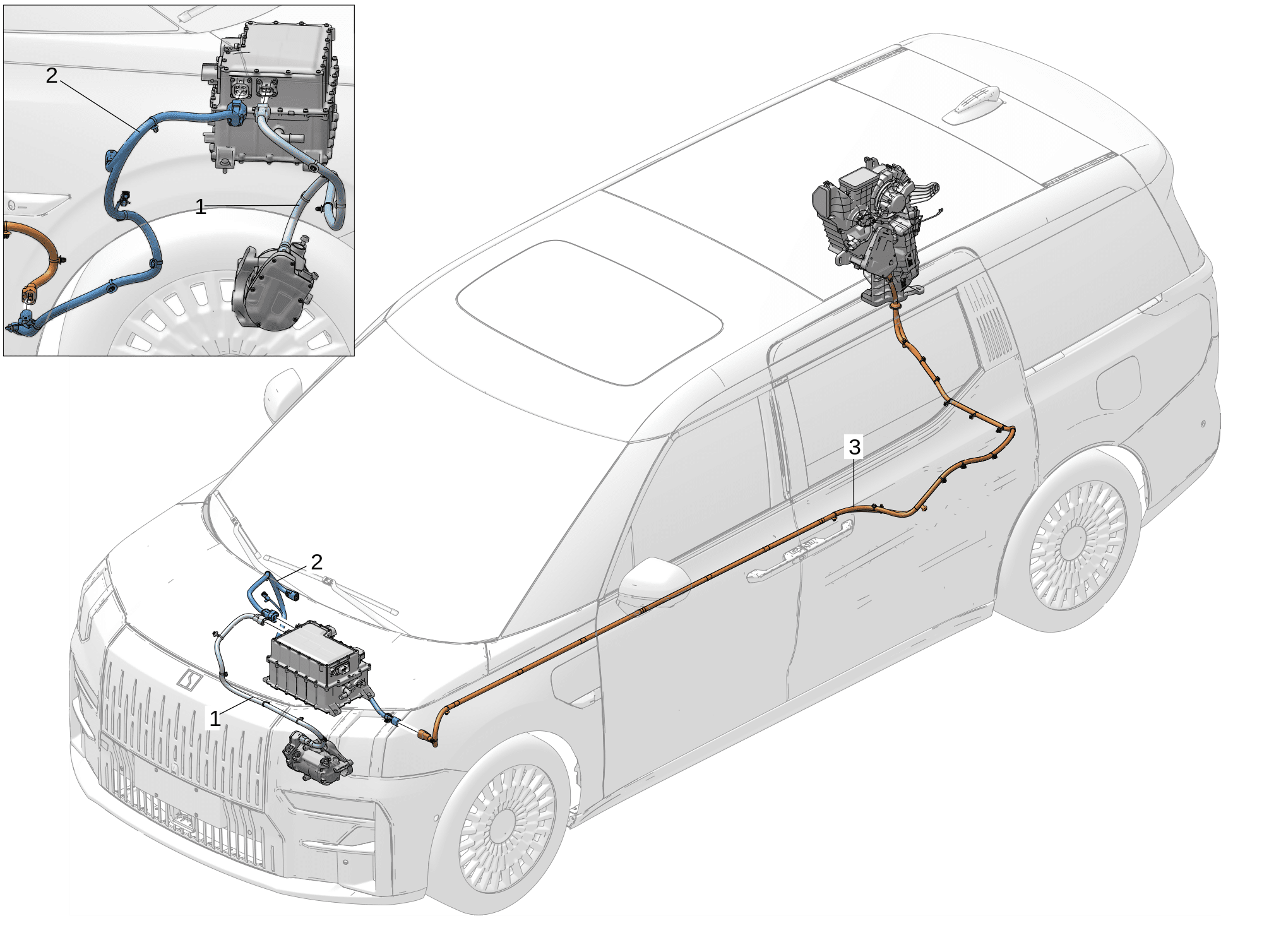 2
1
3
2
1