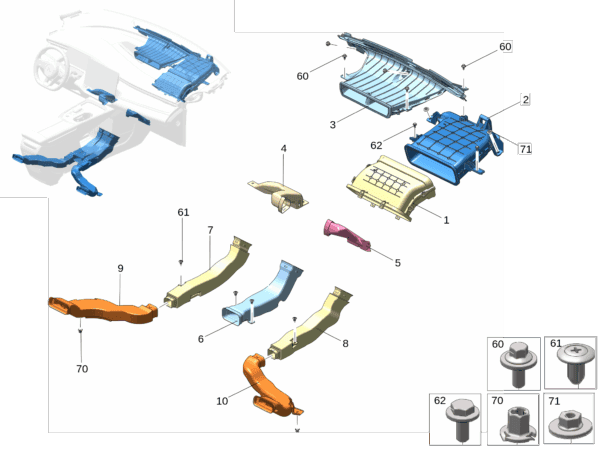 60
60
2
3
62
71
4
1
61
7
5
9
6
8
70
10
60
61
62
70
71