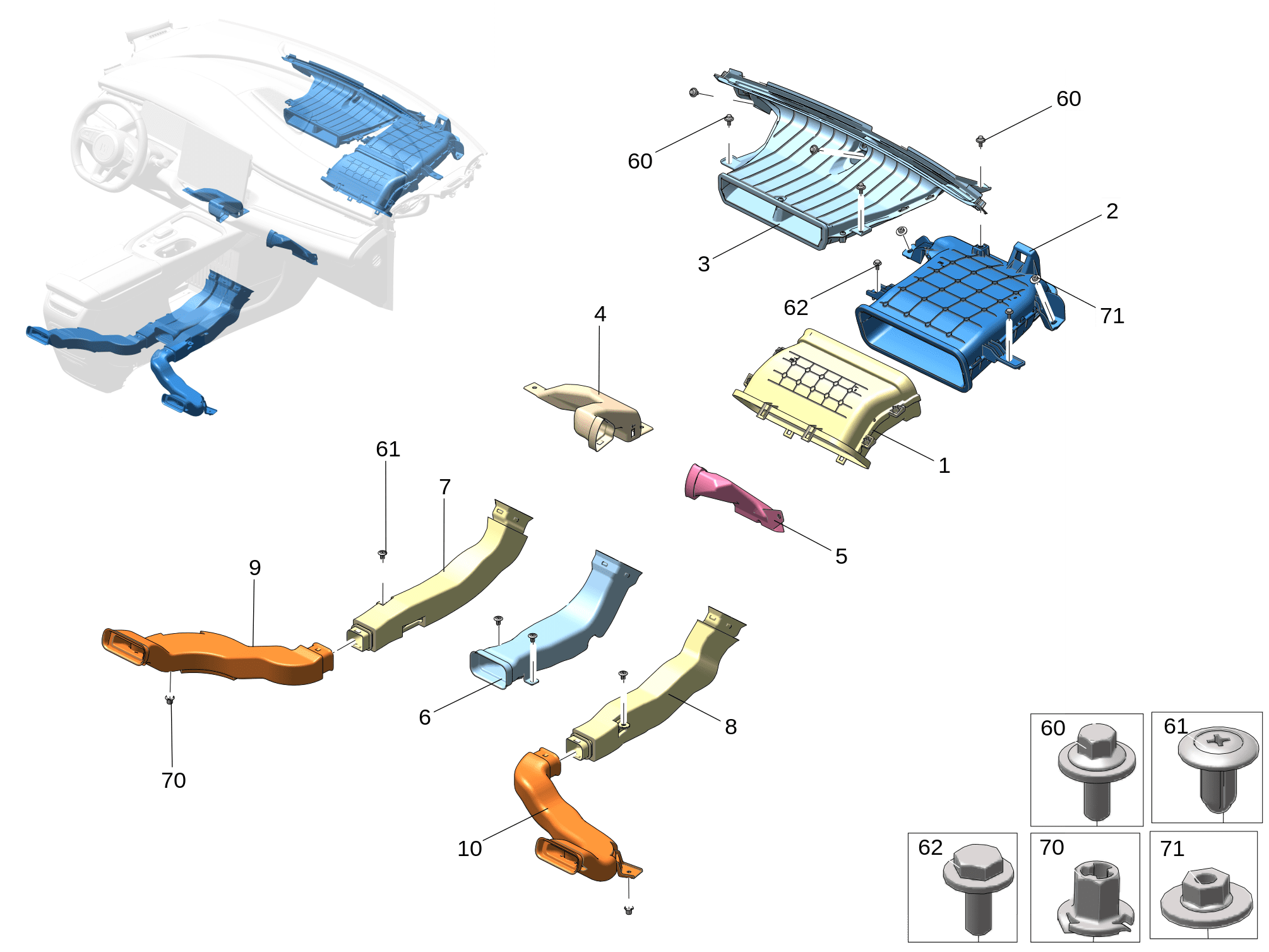 60
60
2
3
62
71
4
1
61
7
5
9
6
8
70
10
60
61
62
70
71