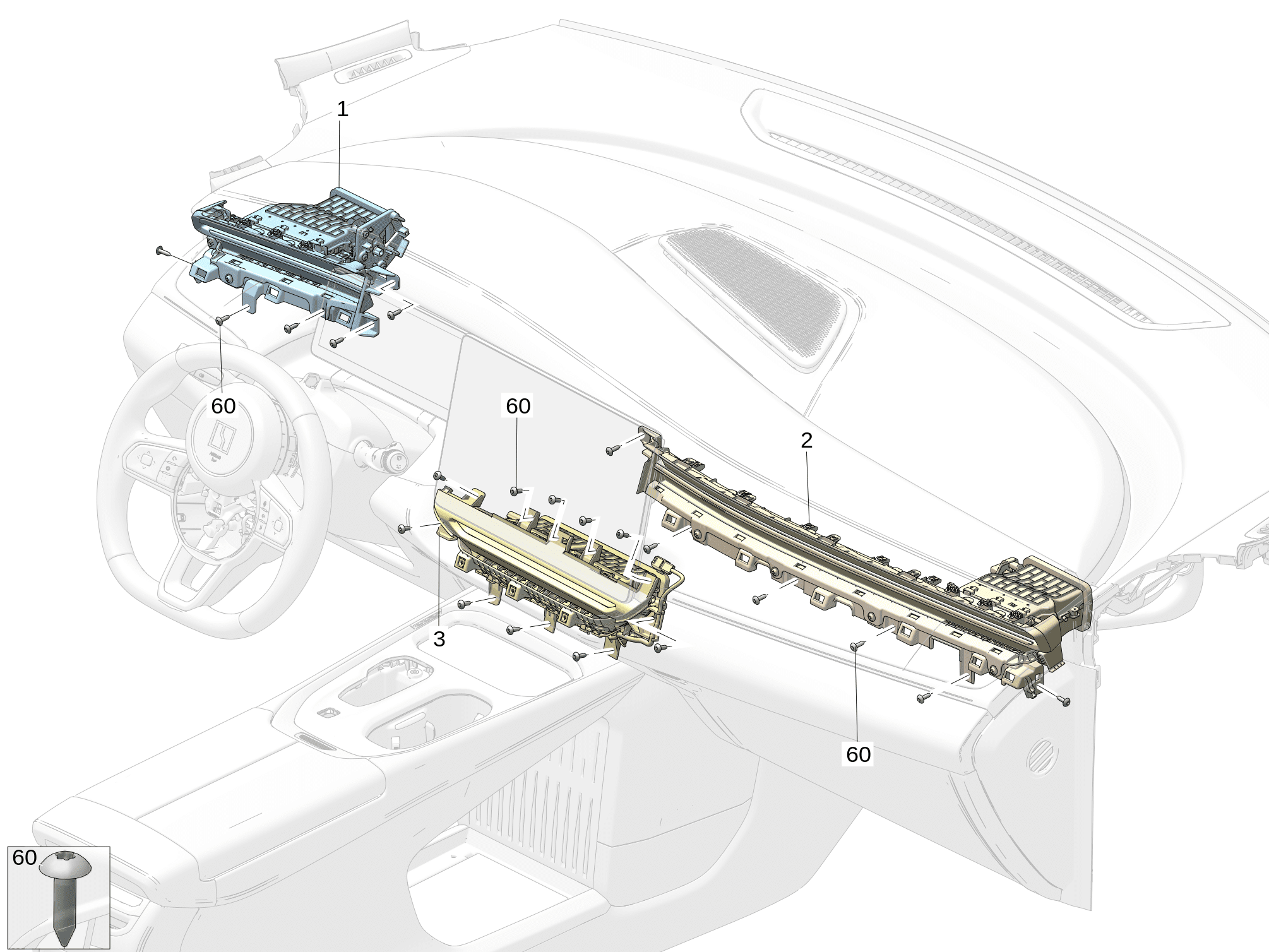 1

60

60

2

3

60

60