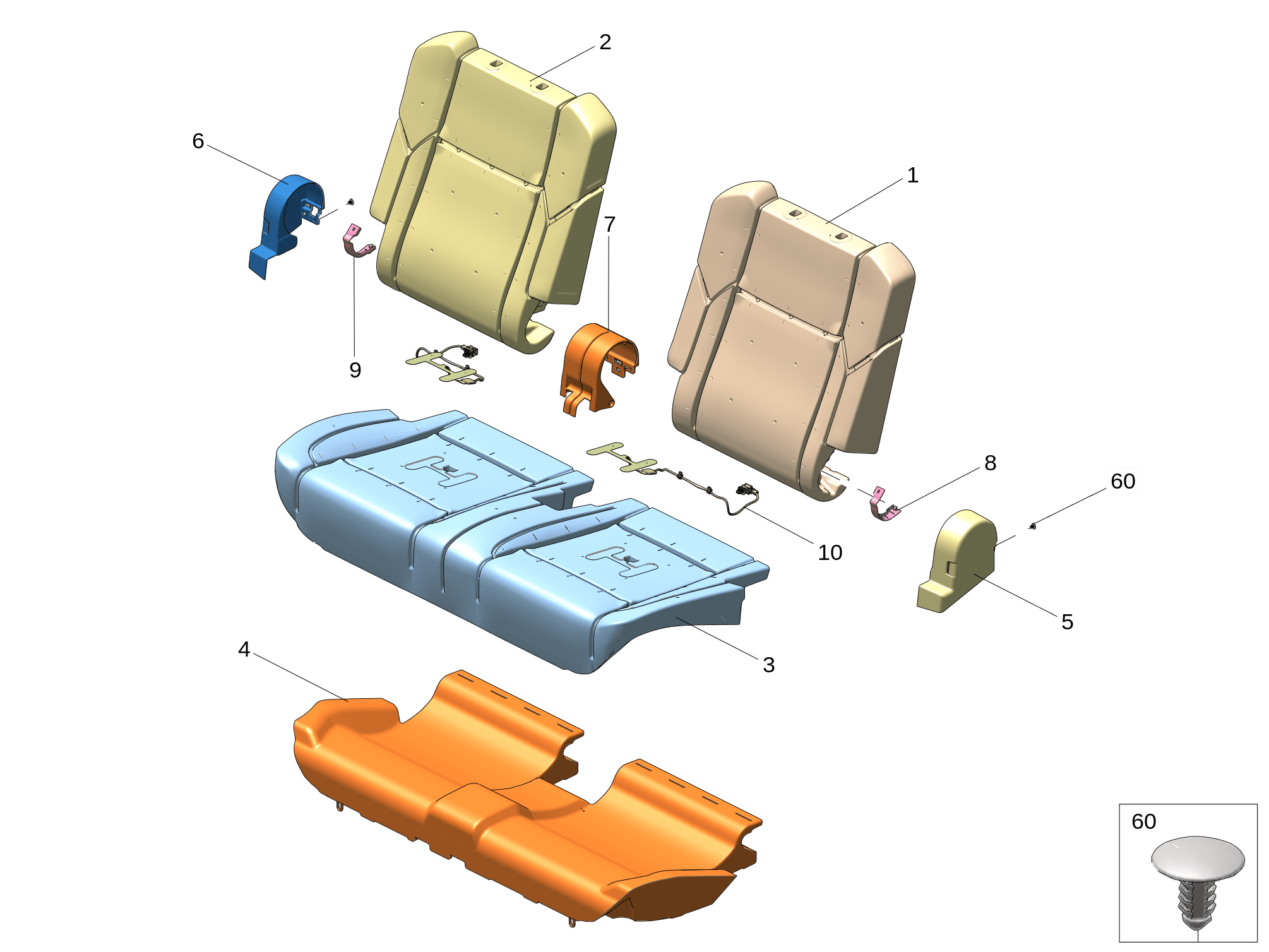 2
6
1
7
9
8
60
10
5
3
4
60