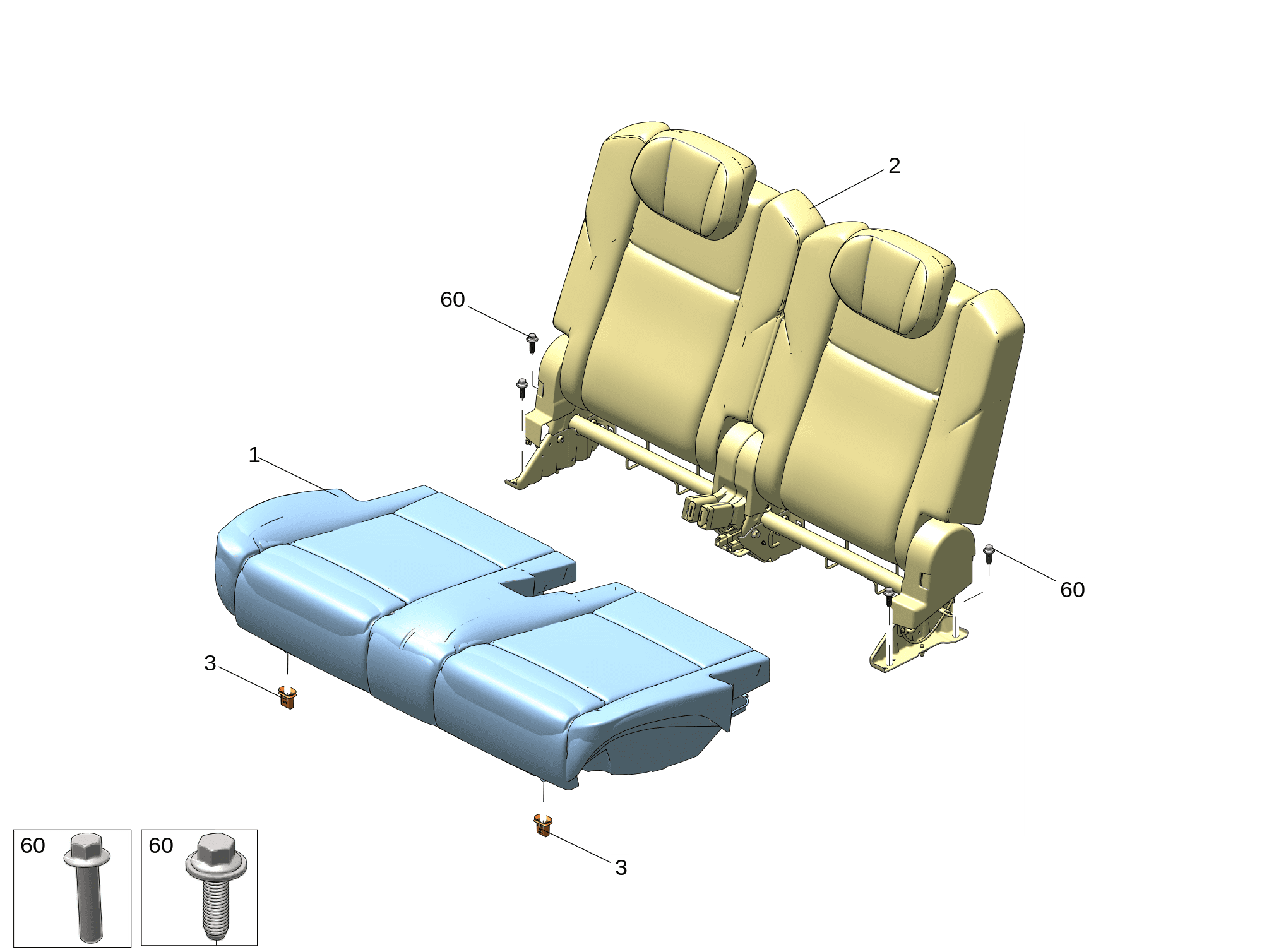 2
60
1
60
3
3
60
60