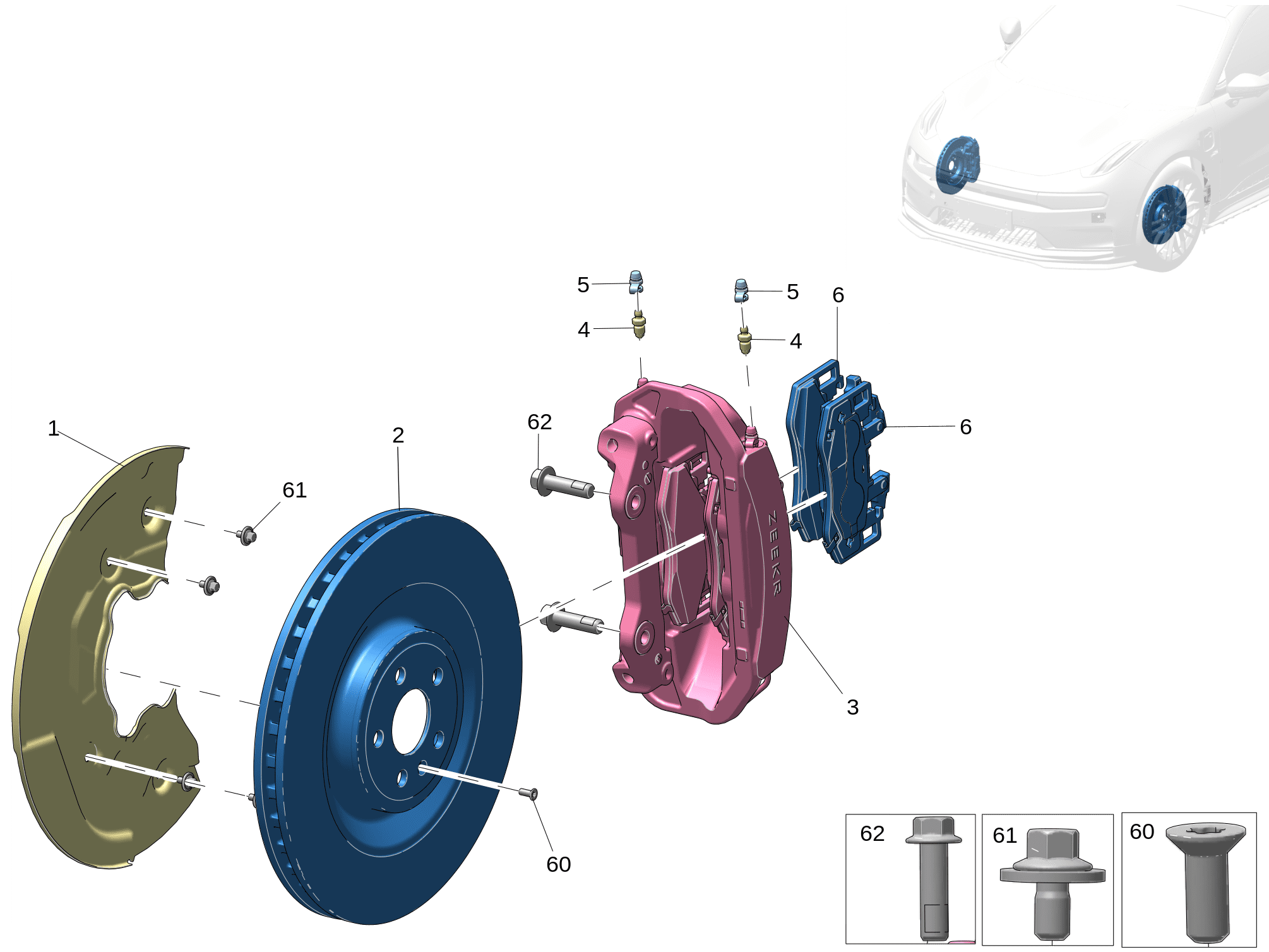 5
5
6
4
4
62
6
1
2
61
ZEEKR
3
60
62
61
60