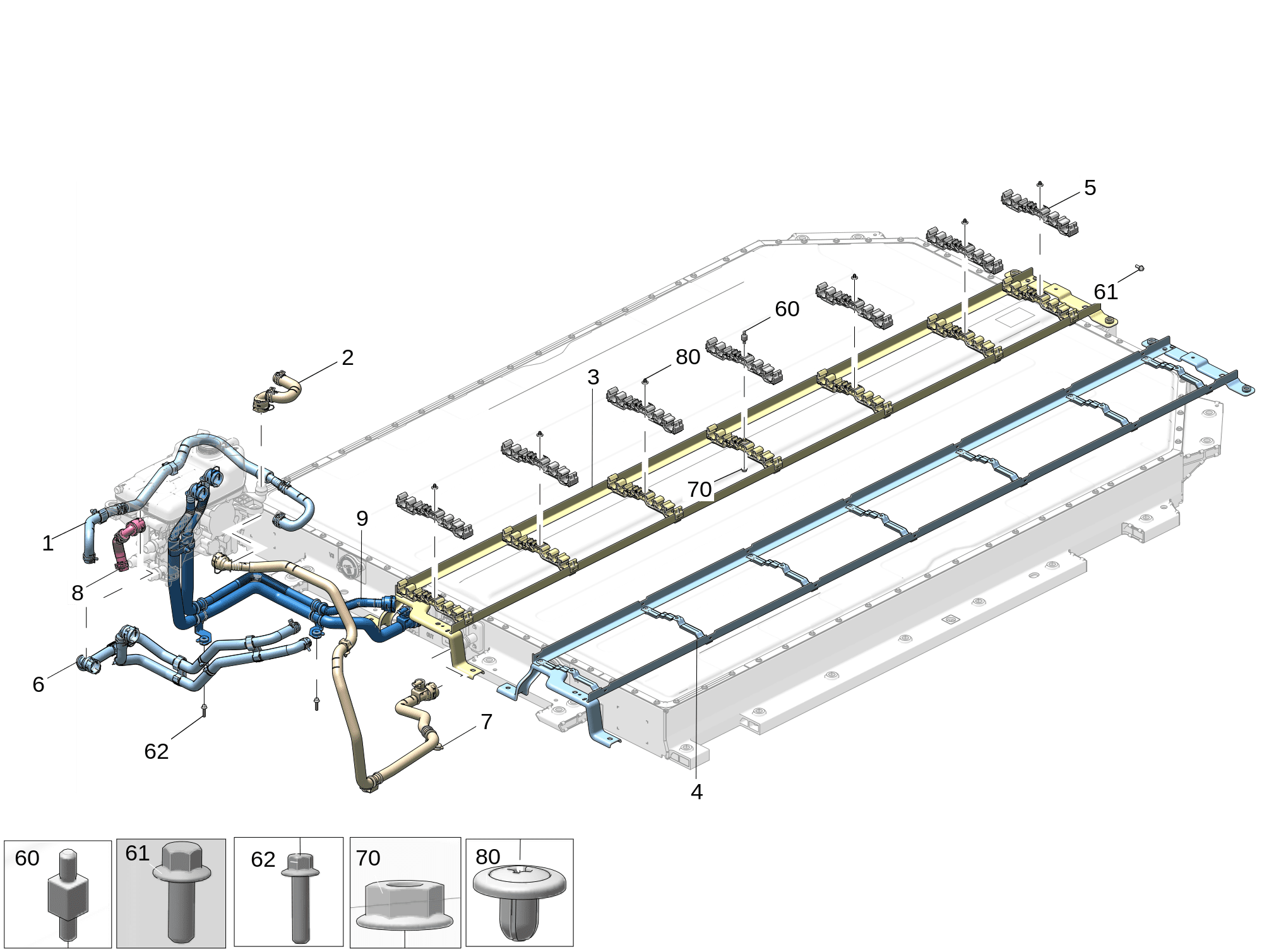 5
61
60
80
2
3
70
9
1
8
6
62
7
4
60
61
62
70
80