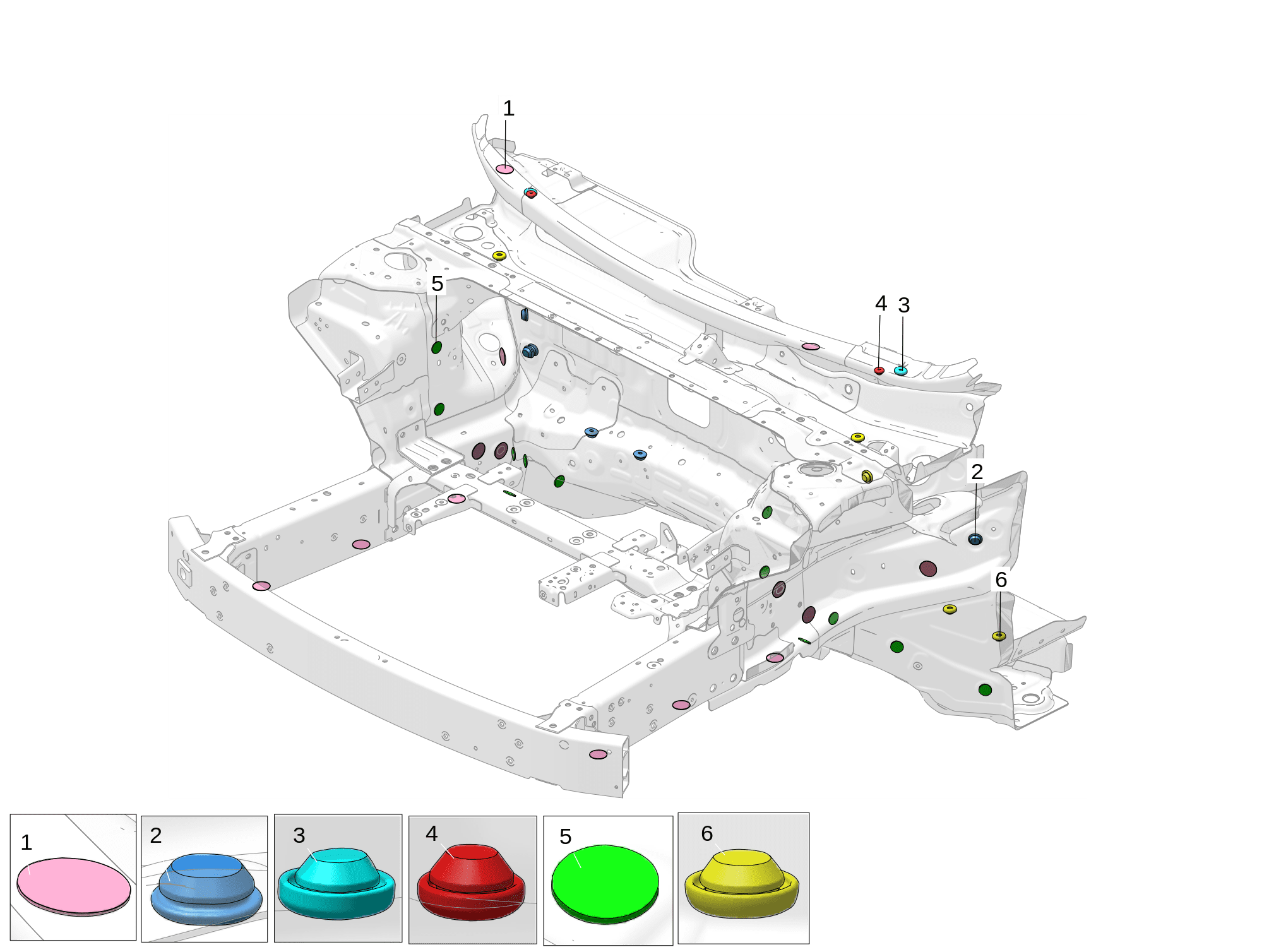 1
5
4 3
2
6
1
2
3
4
5
6