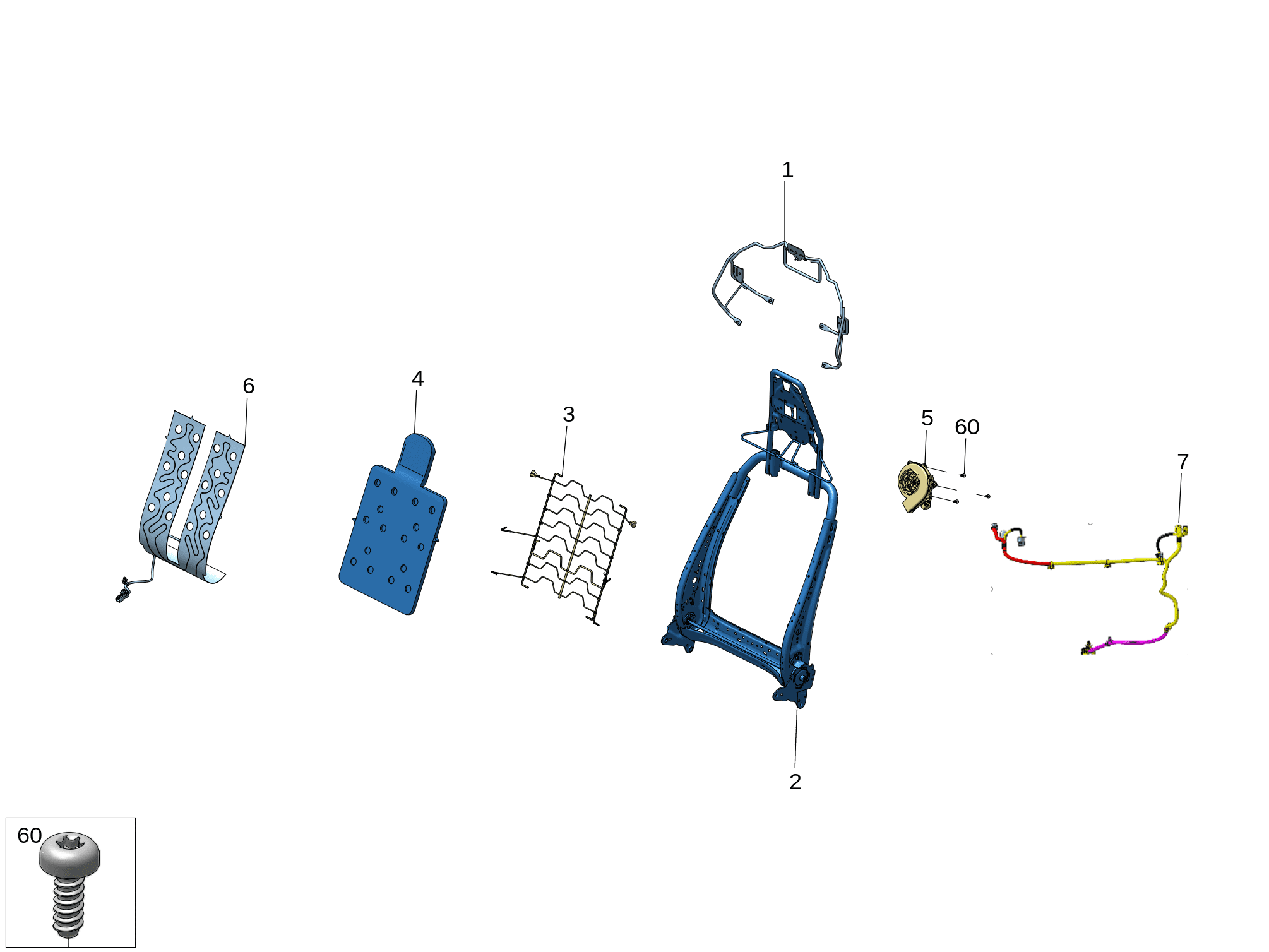 1

6

4

3

5

60

7

2

60