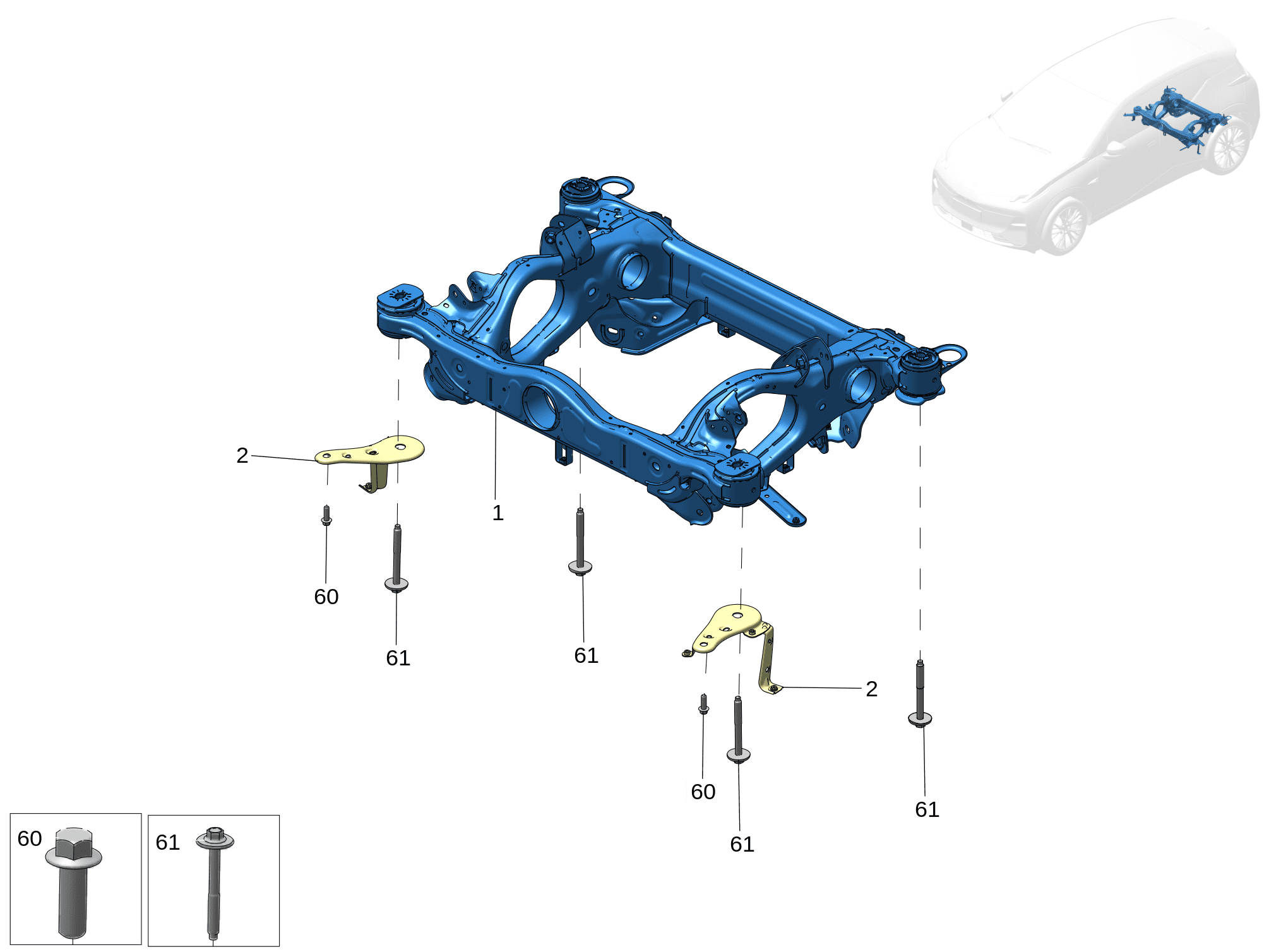 2
1
60
61
61
2
60
61
61
60
61