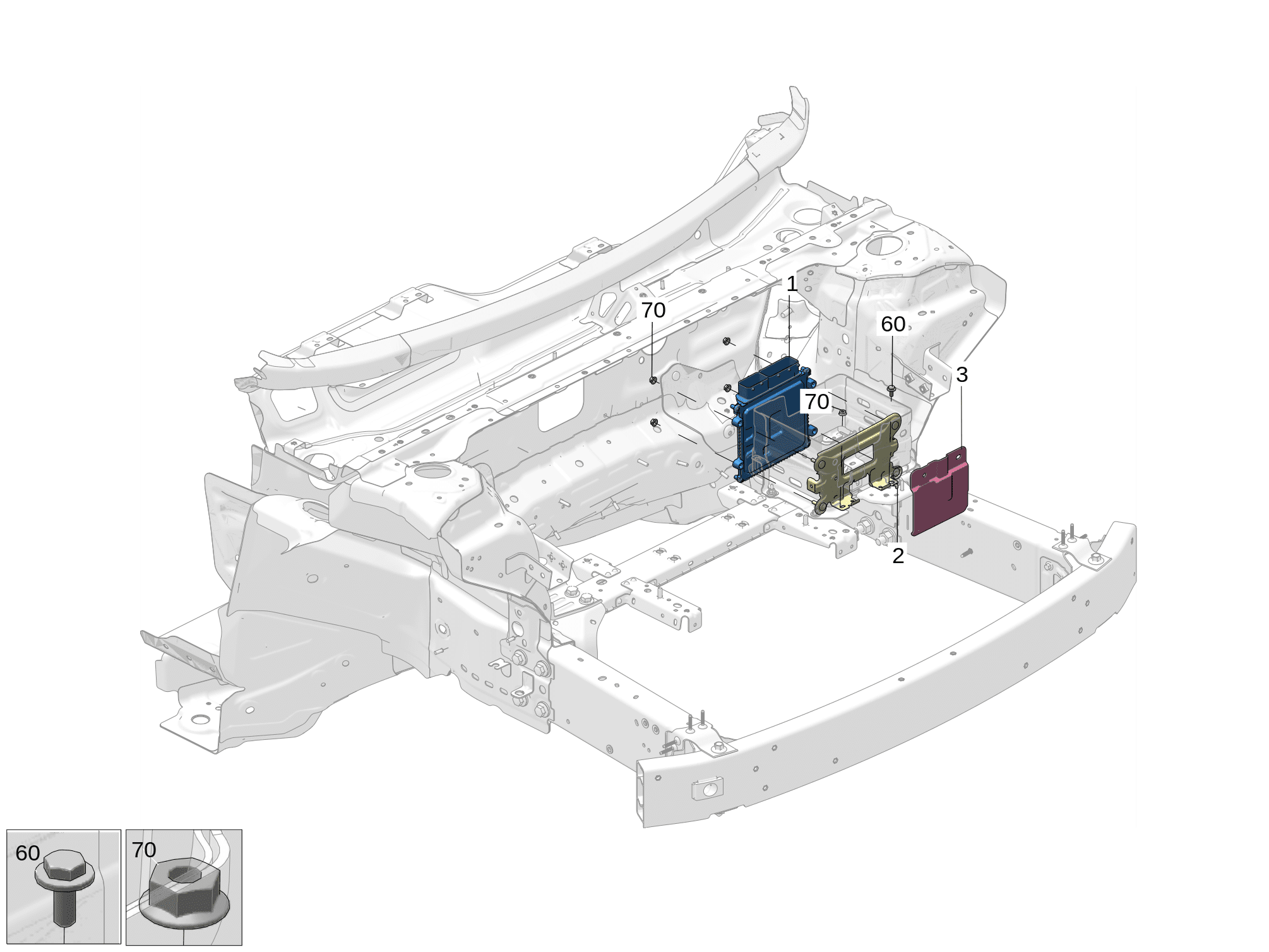 1
70
60
3
70
2
60
70