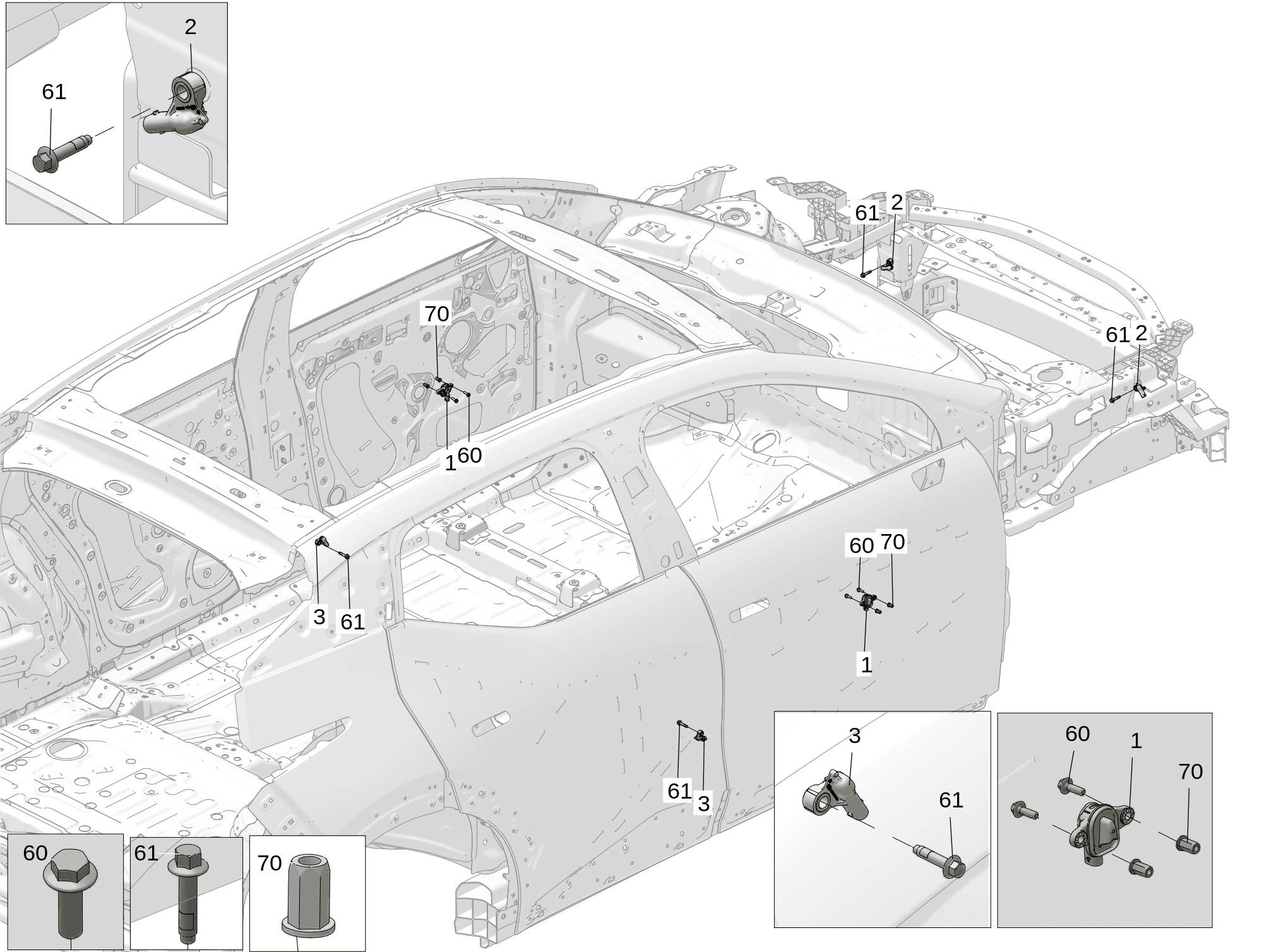 2
61
61 2
70
61 2
1 60
60 70
3 61
1
61 3
3
61
60
1
70
60
61
70