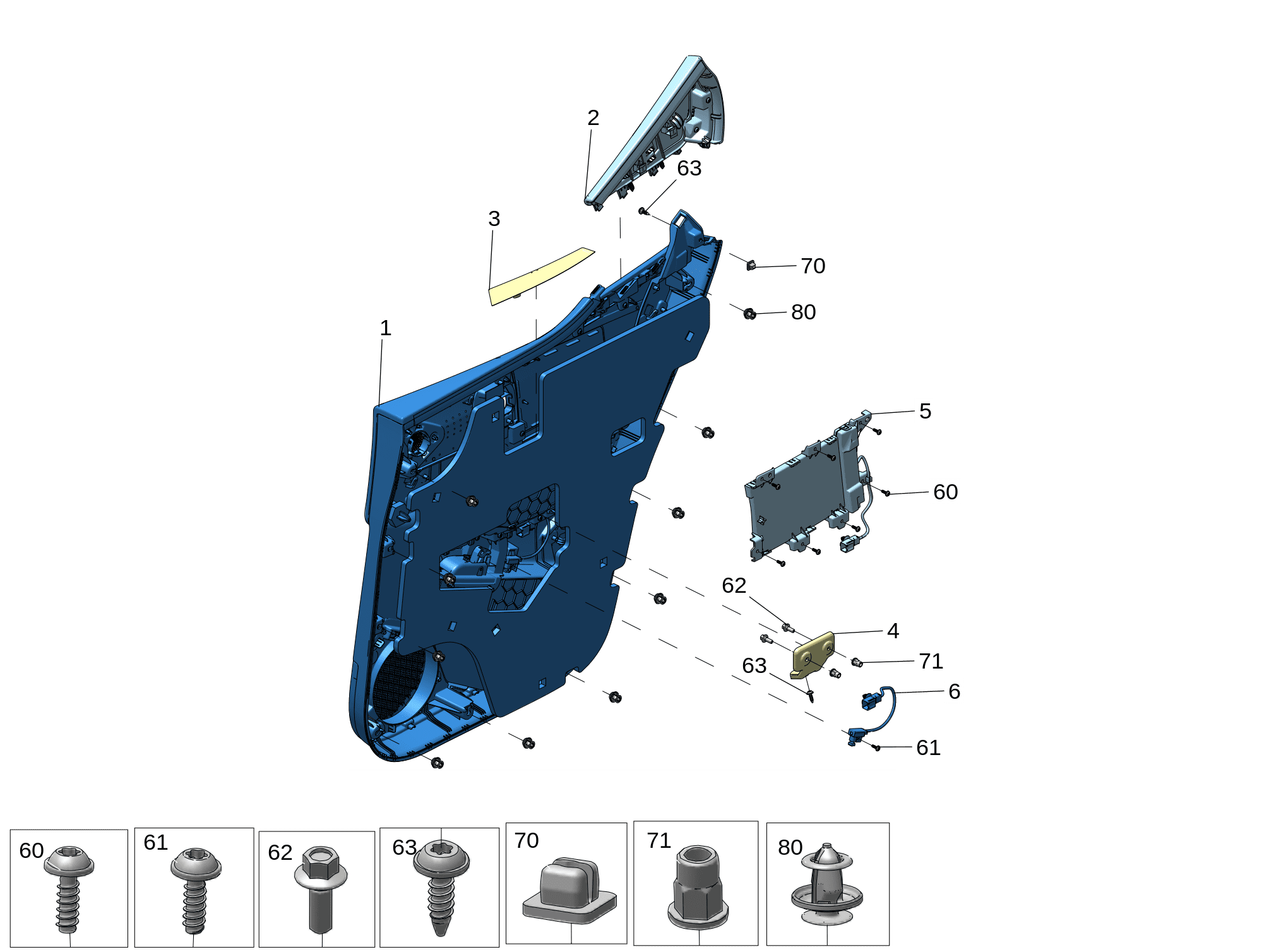 2
63
3
70
80
1
5
60
62
4
71
63
6
61
60
61
62
63
70
71
80