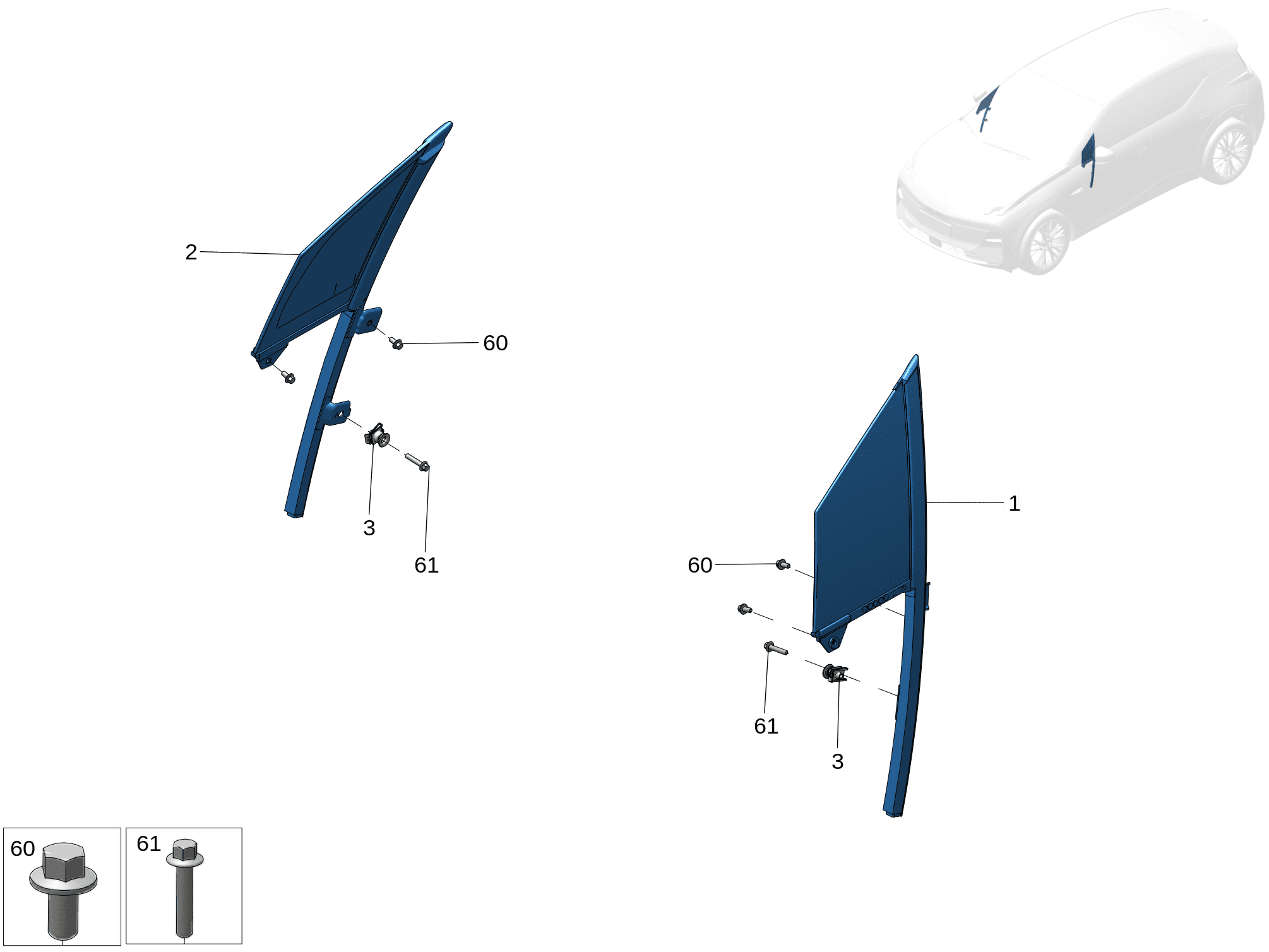 2
60
3
61
1
60
61
3
60
61