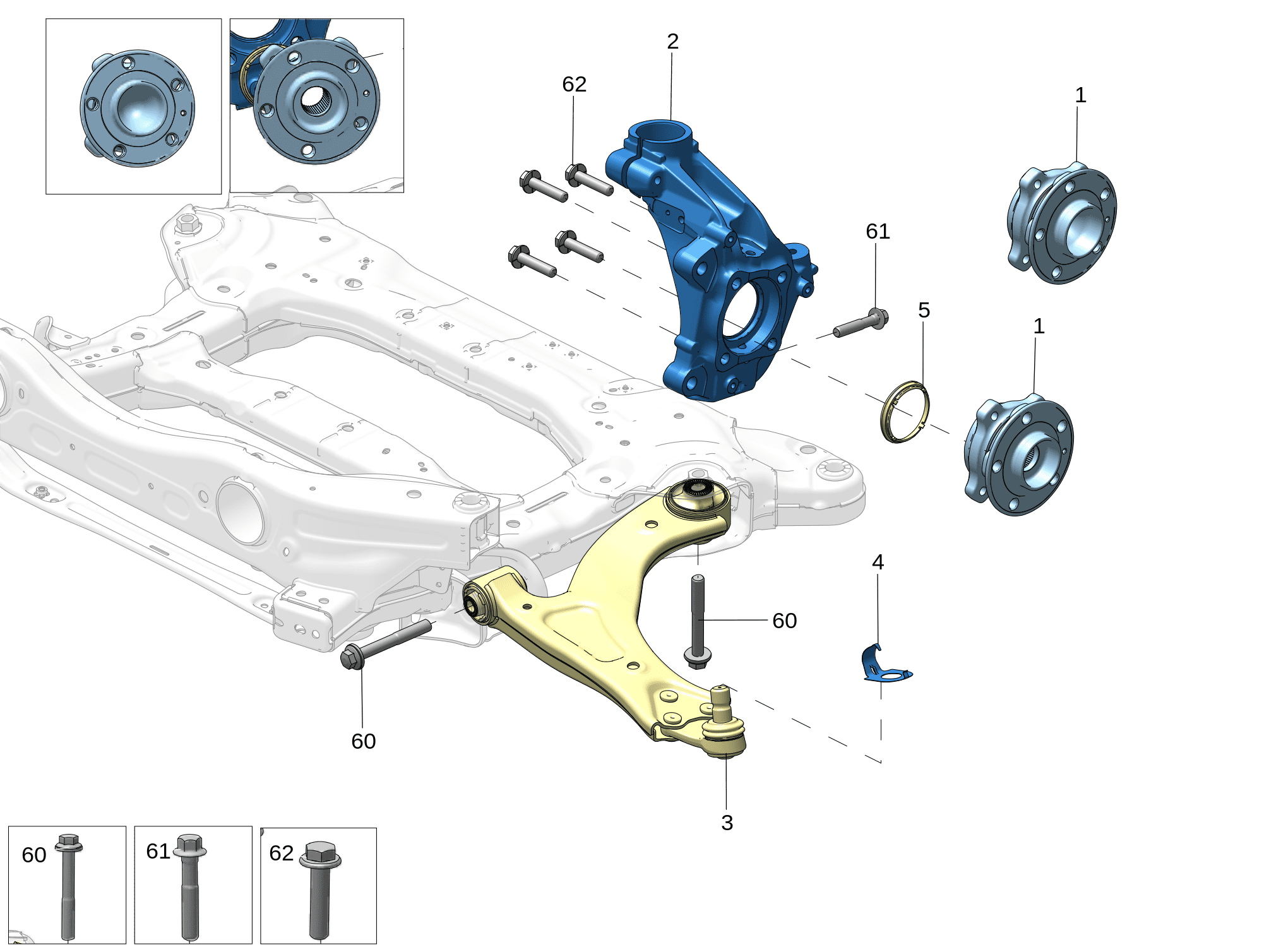 2
62
1
61
5
1
4
60
60
3
60
61
62