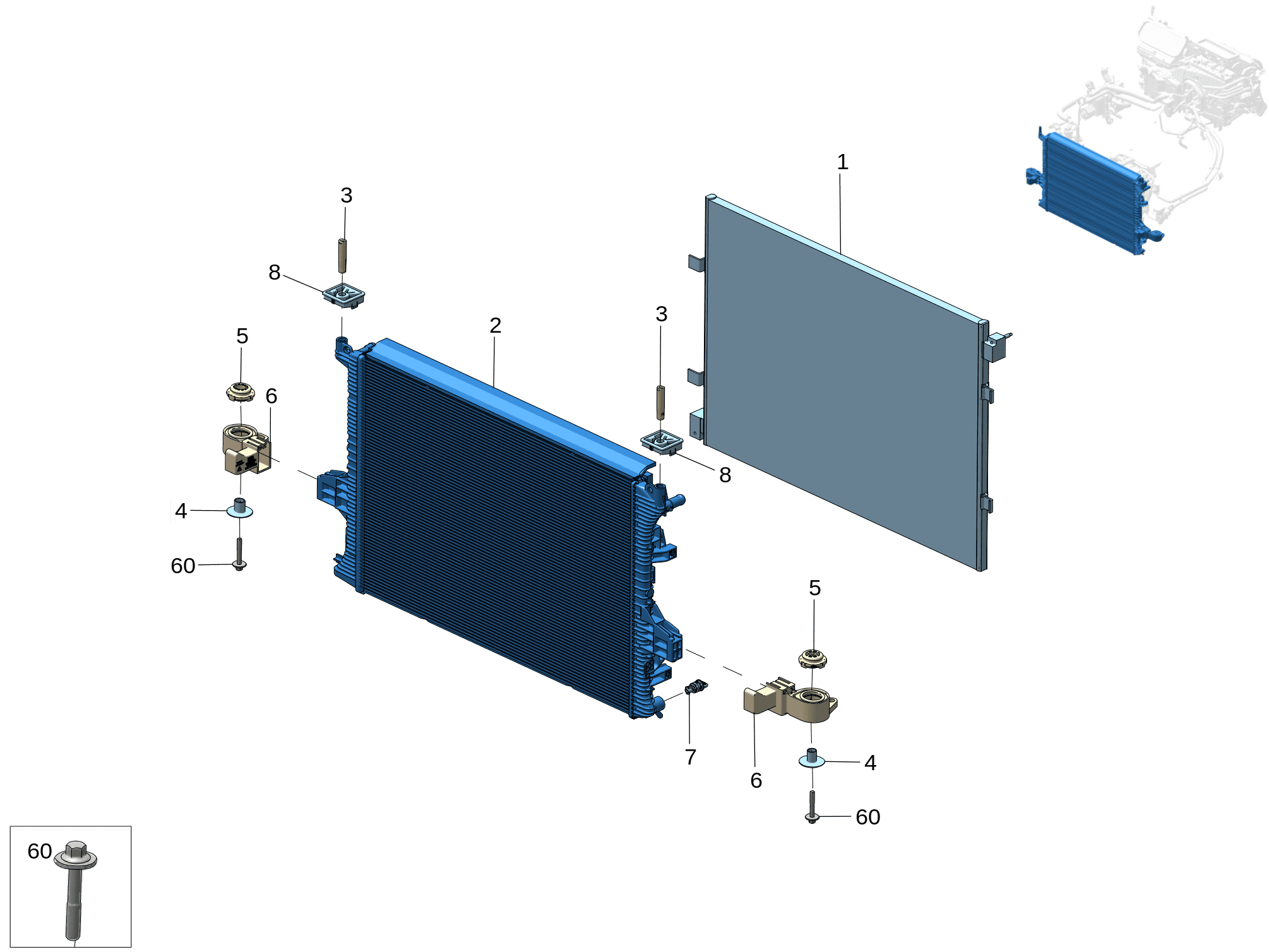 1
3
8
2
3
5
6
8
4
60
5
7
6
4
60
60