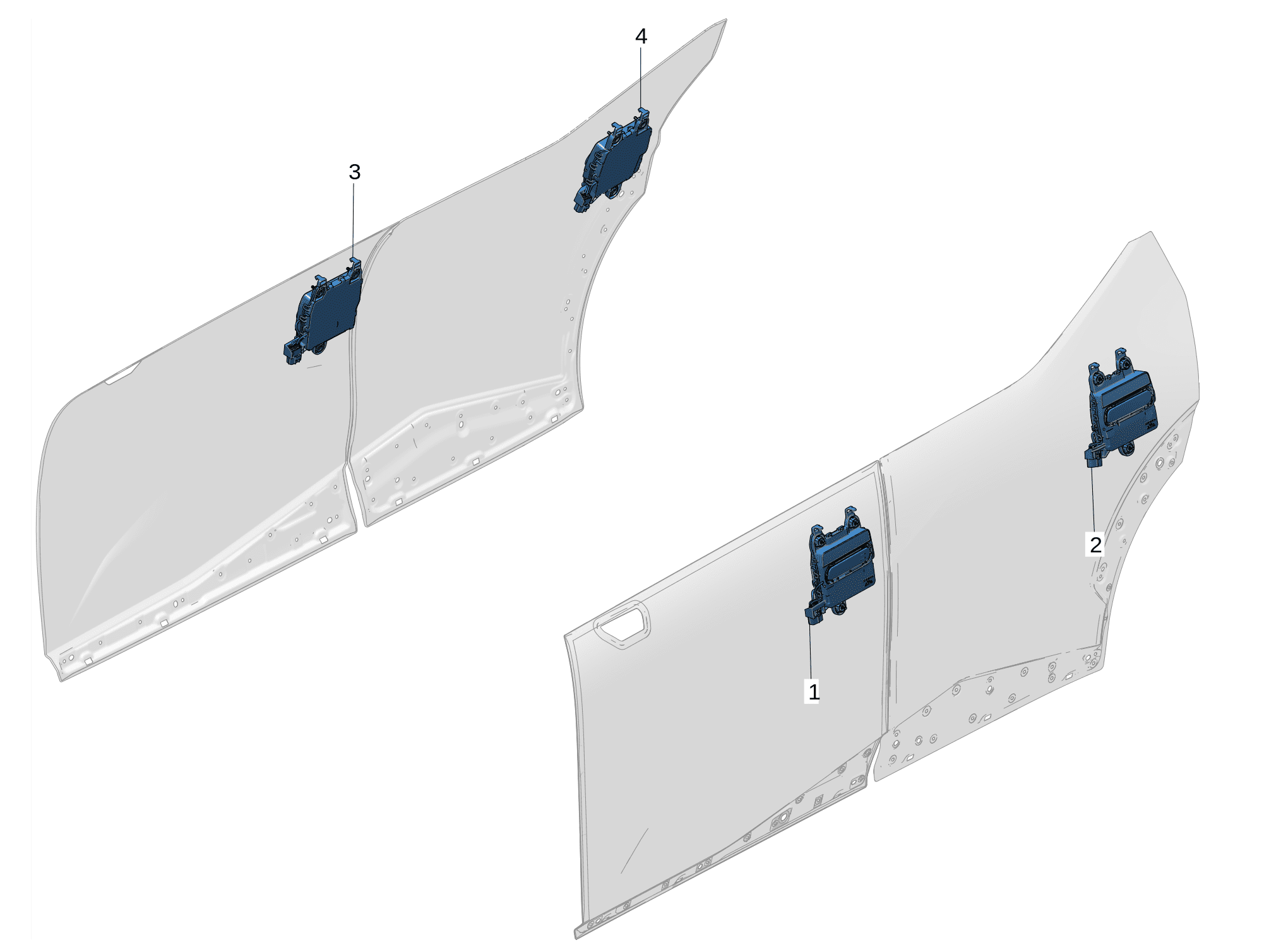 4
3
2
1