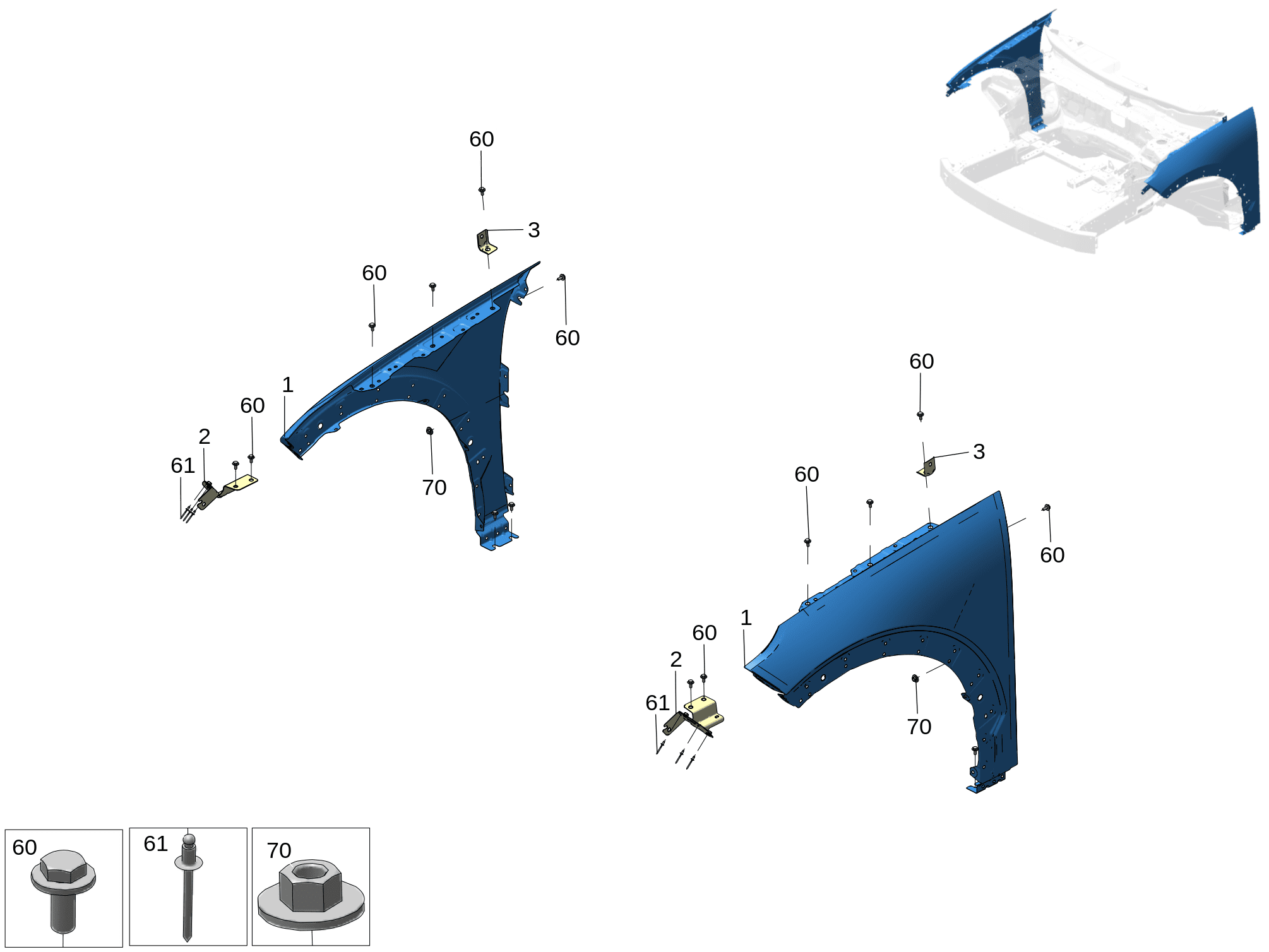 60
3
60
60
1
60
2
61
70
60
3
60
60
1
60
2
61
70
60
61
70