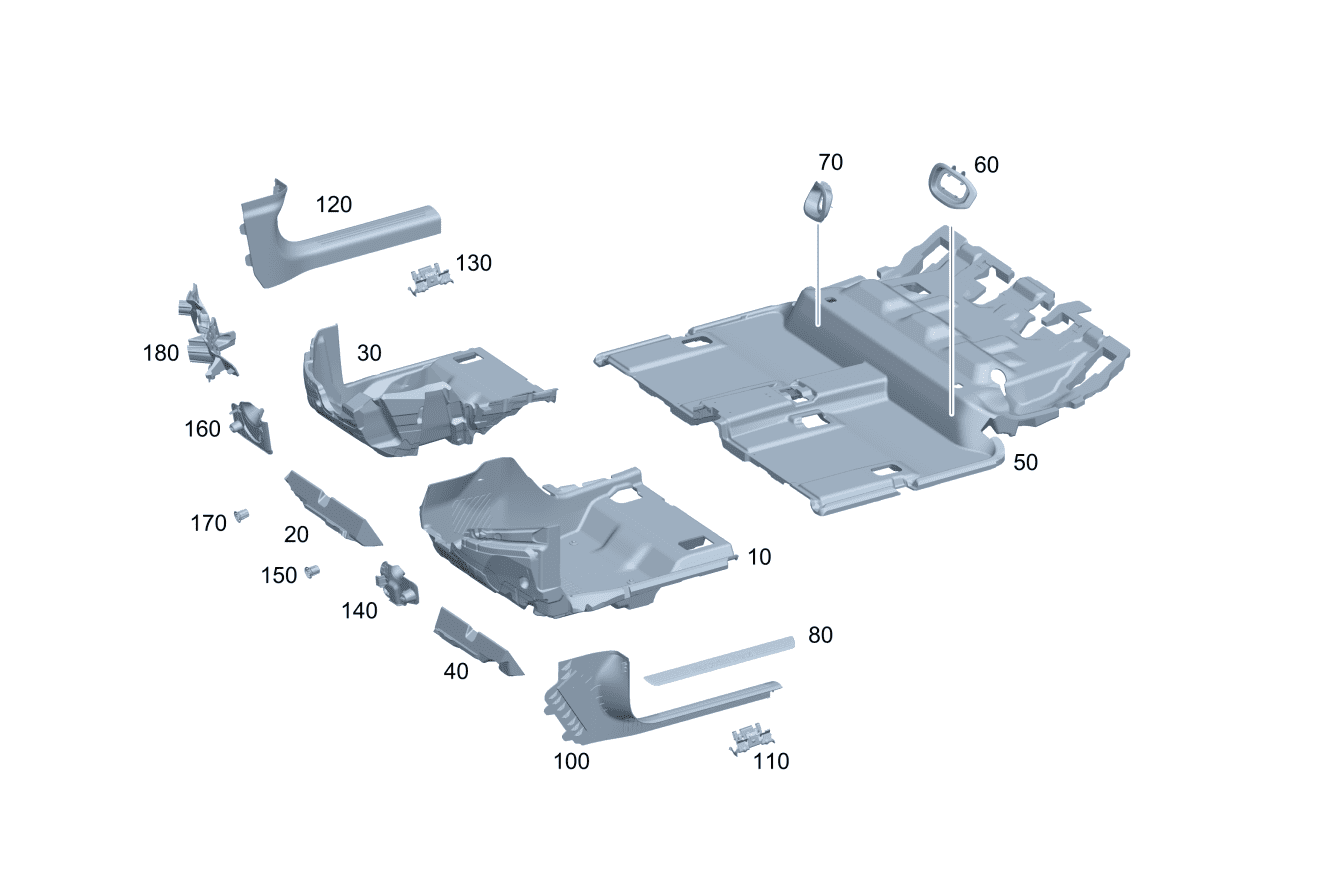 70
60
120
130
180
30
160
50
170
20
10
150
140
80
40
100
110