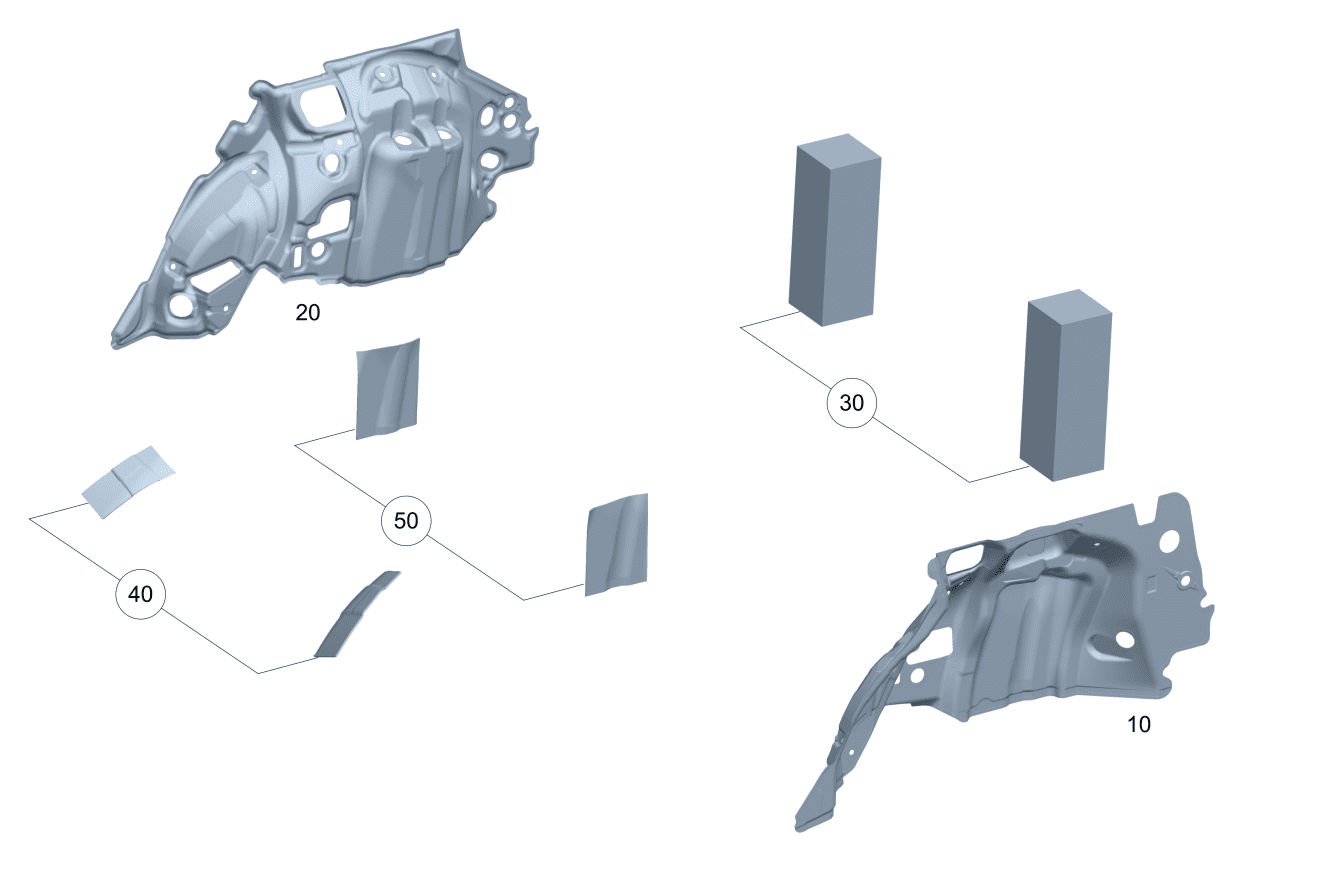 20

30

50

40

10