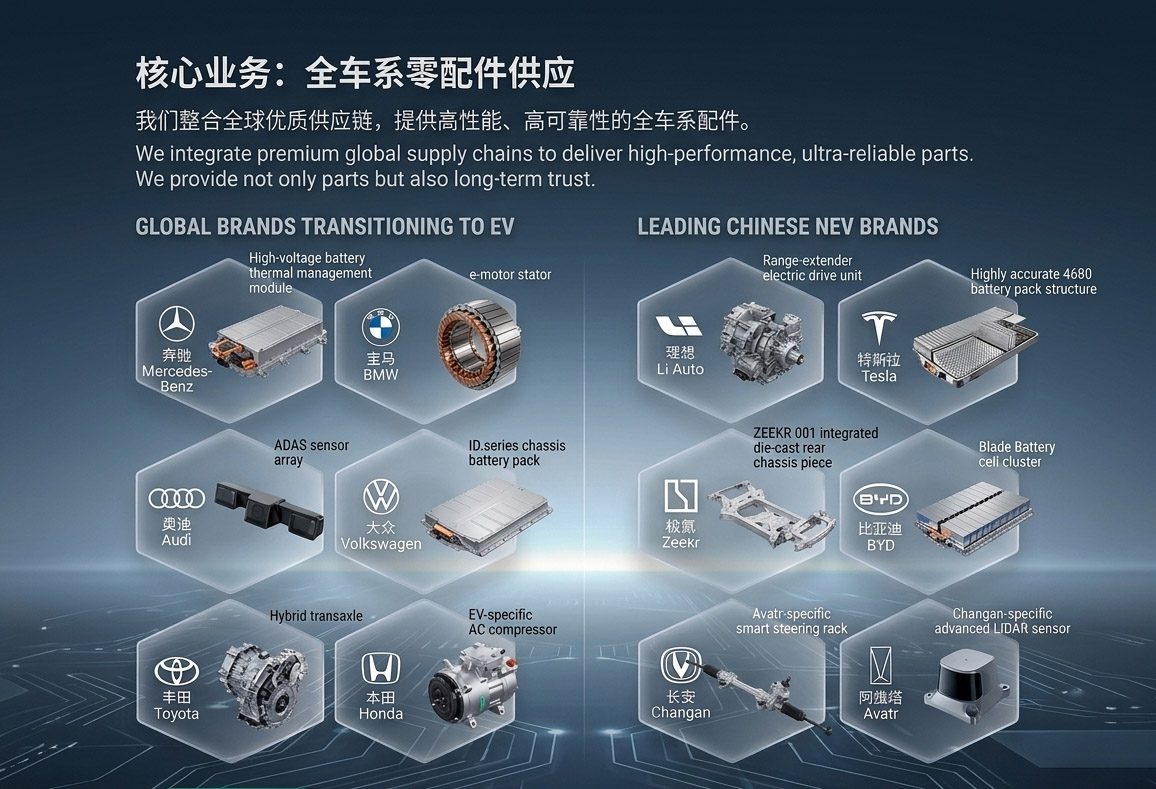 核心业务：全车系零配件供应

我们整合全球优质供应链，提供高性能、高可靠性的全车系配件。

We integrate premium global supply chains to deliver high-performance, ultra-reliable parts.
We provide not only parts but also long-term trust.

GLOBAL BRANDS TRANSITIONING TO EV

High-voltage battery thermal management module

奔驰
Mercedes-Benz

e-motor stator

宝马
BMW

ADAS sensor array

奥迪
Audi

ID.series chassis battery pack

大众
Volkswagen

Hybrid transaxle

丰田
Toyota

EV-specific AC compressor

本田
Honda

LEADING CHINESE NEV BRANDS

Range-extender electric drive unit

理想
Li Auto

Highly accurate 4680 battery pack structure

特斯拉
Tesla

ZEEKR 001 integrated die-cast rear chassis piece

极氪
Zeekr

Blade Battery celi cluster

BYD
比亚迪
BYD

Avatr-specific smart steering rack

长安
Changan

Changan-specific advanced LIDAR sensor

阿维塔
Avatr